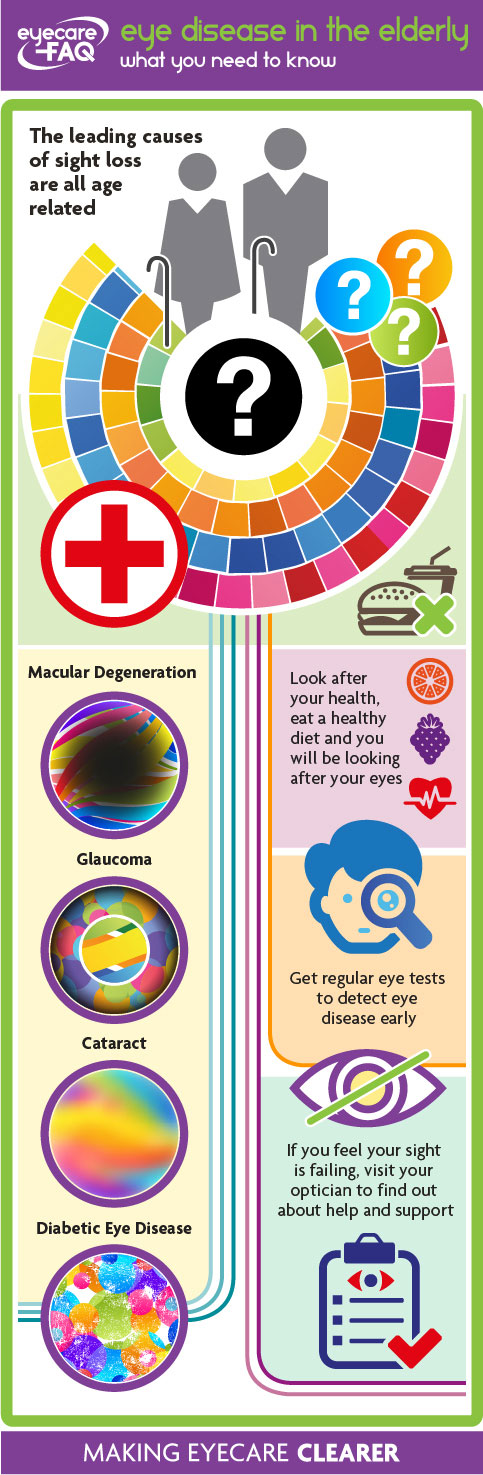 eyecare FAQ

eye disease in the elderly
what you need to know

The leading causes of sight loss are all age related

?

?

?

?

Macular Degeneration

Glaucoma

Cataract

Diabetic Eye Disease

Look after your health, eat a healthy diet and you will be looking after your eyes

Get regular eye tests to detect eye disease early

If you feel your sight is failing, visit your optician to find out about help and support

MAKING EYECARE CLEARER